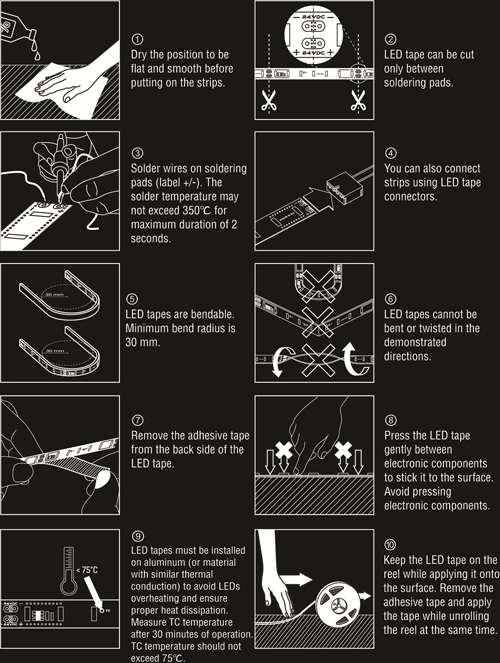 ①
Dry the position to be flat and smooth before putting on the strips.

24VDC
24VDC

②
LED tape can be cut only between soldering pads.

③
Solder wires on soldering pads (label +/-). The solder temperature may not exceed 350℃ for maximum duration of 2 seconds.

④
You can also connect strips using LED tape connectors.

30 mm
30 mm

⑤
LED tapes are bendable. Minimum bend radius is 30 mm.

⑥
LED tapes cannot be bent or twisted in the demonstrated directions.

⑦
Remove the adhesive tape from the back side of the LED tape.

⑧
Press the LED tape gently between electronic components to stick it to the surface. Avoid pressing electronic components.

< 75°C
TC

⑨
LED tapes must be installed on aluminum (or material with similar thermal conduction) to avoid LEDs overheating and ensure proper heat dissipation. Measure TC temperature after 30 minutes of operation. TC temperature should not exceed 75℃.

⑩
Keep the LED tape on the reel while applying it onto the surface. Remove the adhesive tape and apply the tape while unrolling the reel at the same time.